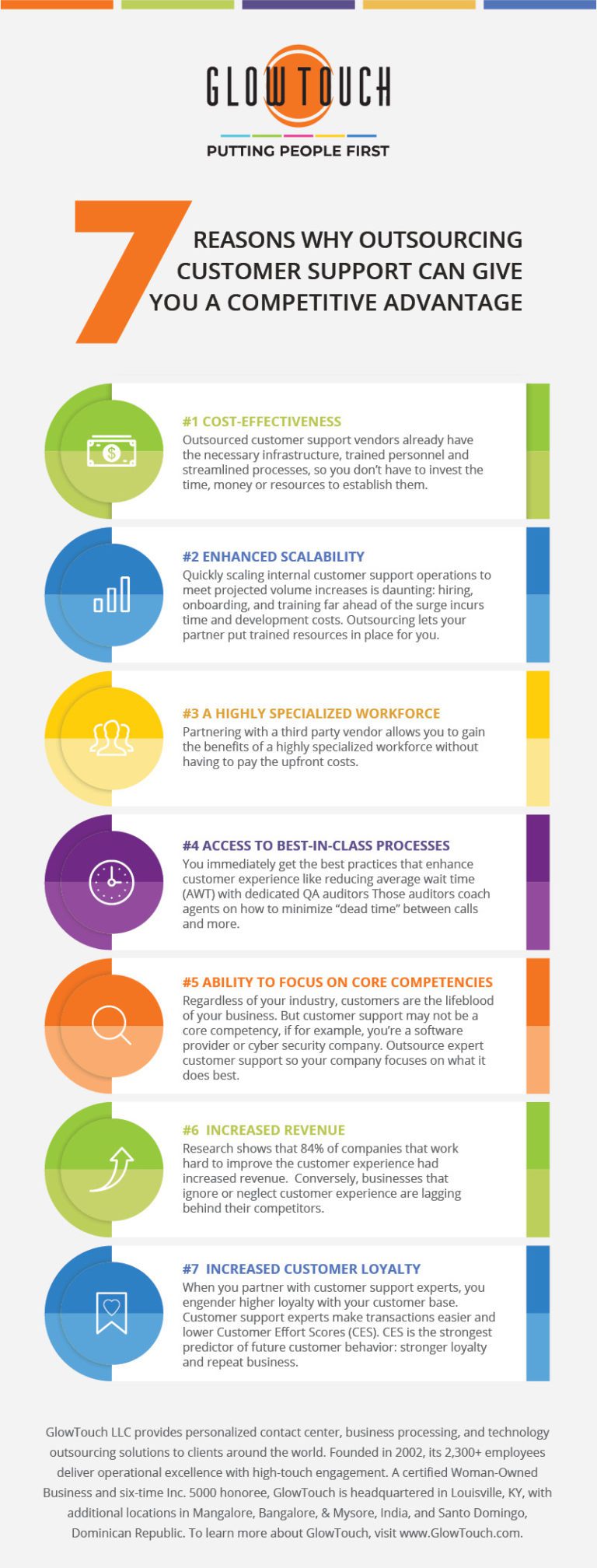 GLOWTOUCH
PUTTING PEOPLE FIRST

7 REASONS WHY OUTSOURCING CUSTOMER SUPPORT CAN GIVE YOU A COMPETITIVE ADVANTAGE

#1 COST-EFFECTIVENESS
Outsourced customer support vendors already have the necessary infrastructure, trained personnel and streamlined processes, so you don't have to invest the time, money or resources to establish them.

#2 ENHANCED SCALABILITY
Quickly scaling internal customer support operations to meet projected volume increases is daunting: hiring, onboarding, and training far ahead of the surge incurs time and development costs. Outsourcing lets your partner put trained resources in place for you.

#3 A HIGHLY SPECIALIZED WORKFORCE
Partnering with a third party vendor allows you to gain the benefits of a highly specialized workforce without having to pay the upfront costs.

#4 ACCESS TO BEST-IN-CLASS PROCESSES
You immediately get the best practices that enhance customer experience like reducing average wait time (AWT) with dedicated QA auditors Those auditors coach agents on how to minimize "dead time" between calls and more.

#5 ABILITY TO FOCUS ON CORE COMPETENCIES
Regardless of your industry, customers are the lifeblood of your business. But customer support may not be a core competency, if for example, you're a software provider or cyber security company. Outsource expert customer support so your company focuses on what it does best.

#6 INCREASED REVENUE
Research shows that 84% of companies that work hard to improve the customer experience had increased revenue. Conversely, businesses that ignore or neglect customer experience are lagging behind their competitors.

#7 INCREASED CUSTOMER LOYALTY
When you partner with customer support experts, you engender higher loyalty with your customer base. Customer support experts make transactions easier and lower Customer Effort Scores (CES). CES is the strongest predictor of future customer behavior: stronger loyalty and repeat business.

GlowTouch LLC provides personalized contact center, business processing, and technology outsourcing solutions to clients around the world. Founded in 2002, its 2,300+ employees deliver operational excellence with high-touch engagement. A certified Woman-Owned Business and six-time Inc. 5000 honoree, GlowTouch is headquartered in Louisville, KY, with additional locations in Mangalore, Bangalore, & Mysore, India, and Santo Domingo, Dominican Republic. To learn more about GlowTouch, visit www.GlowTouch.com.